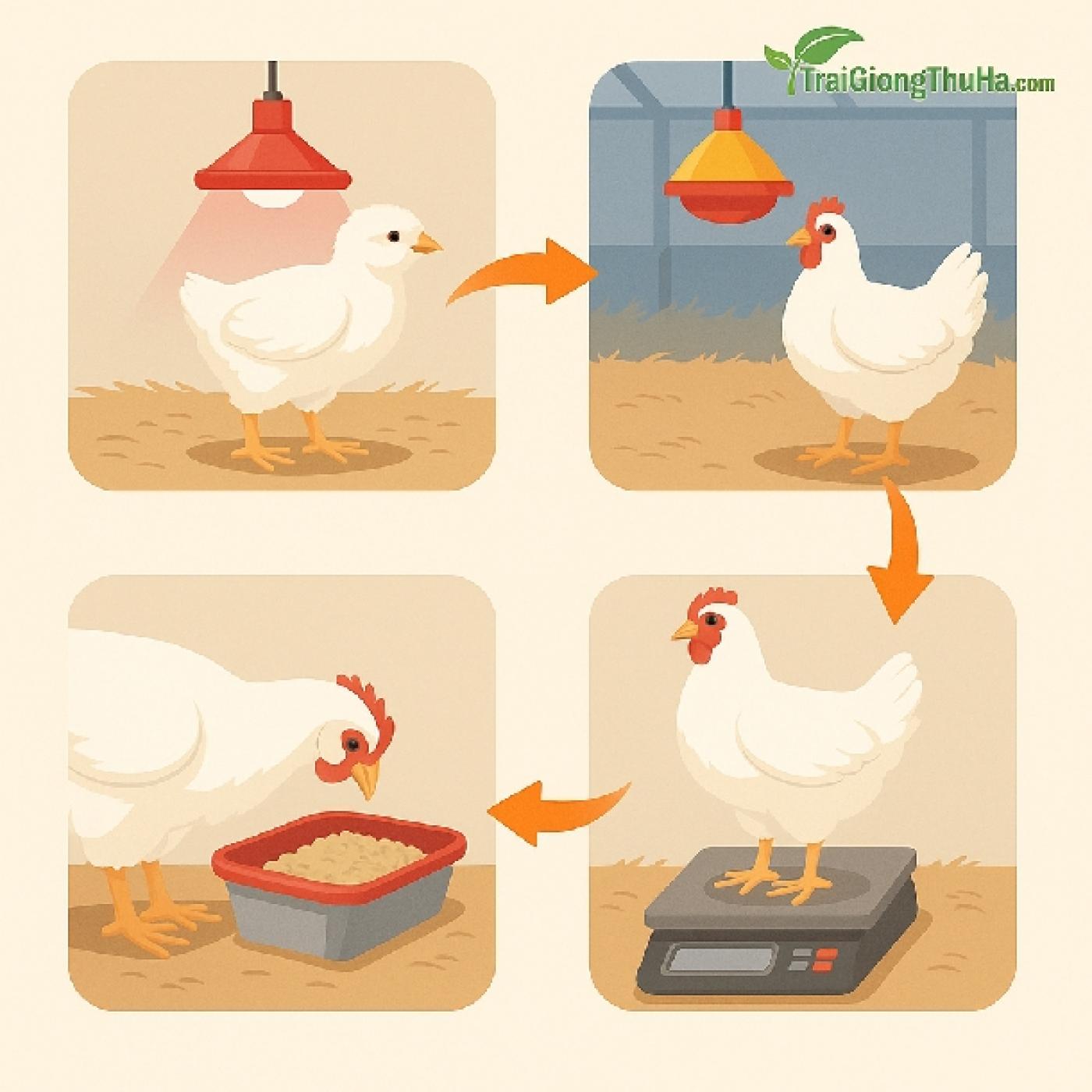 TraiGiongThuHa.com